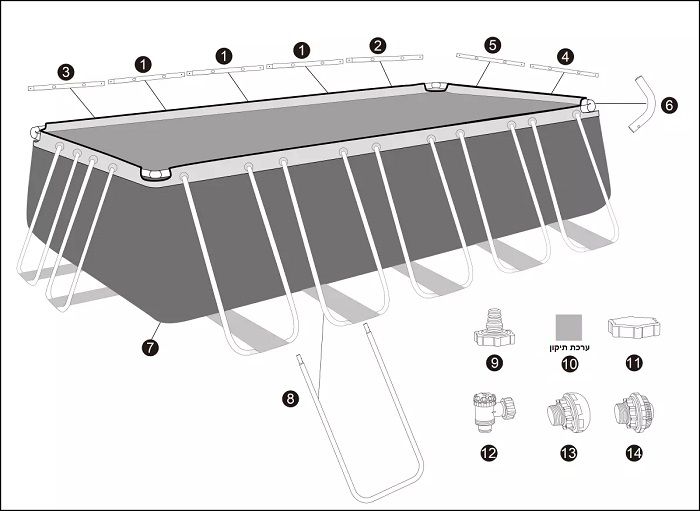 3
1
1
1
2
5
4
6
7
8
9
ערכת תיקון
10
11
12
13
14